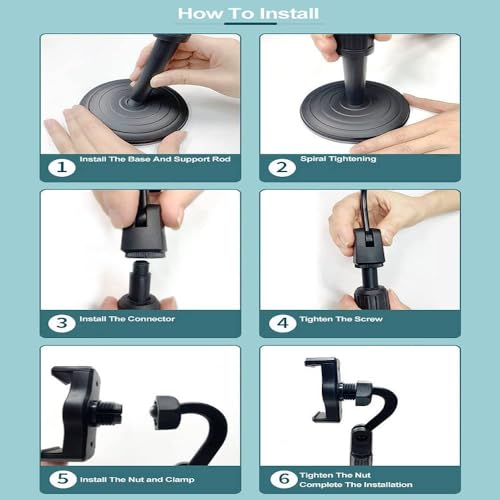 How To Install

1 Install The Base And Support Rod

2 Spiral Tightening

3 Install The Connector

4 Tighten The Screw

5 Install The Nut and Clamp

6 Tighten The Nut Complete The Installation