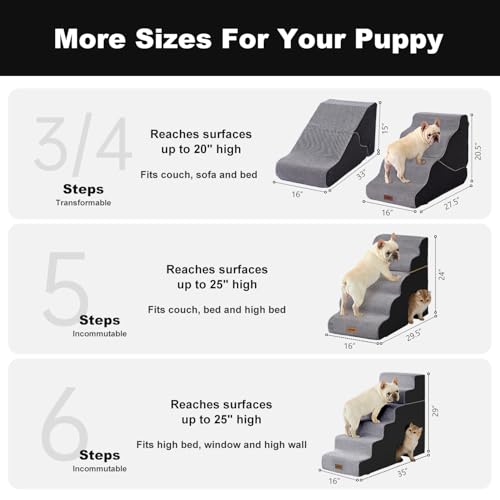 More Sizes For Your Puppy

3/4
Steps
Transformable

Reaches surfaces up to 20" high

Fits couch, sofa and bed

15"
33"
16"
20.5"
27.5"
16"

5
Steps
Incommutable

Reaches surfaces up to 25" high

Fits couch, bed and high bed

24"
29.5"
16"

6
Steps
Incommutable

Reaches surfaces up to 25" high

Fits high bed, window and high wall

29"
35"
16"