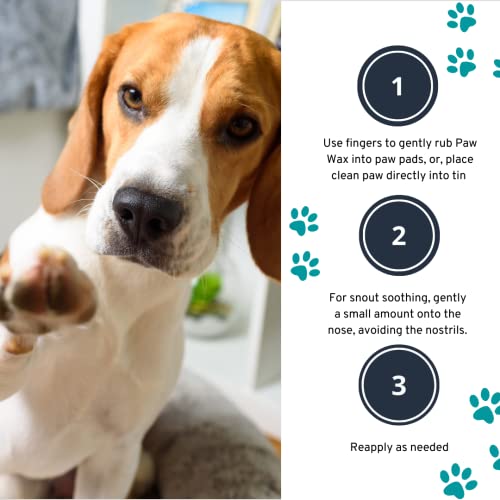 1

Use fingers to gently rub Paw Wax into paw pads, or, place clean paw directly into tin

2

For snout soothing, gently a small amount onto the nose, avoiding the nostrils.

3

Reapply as needed