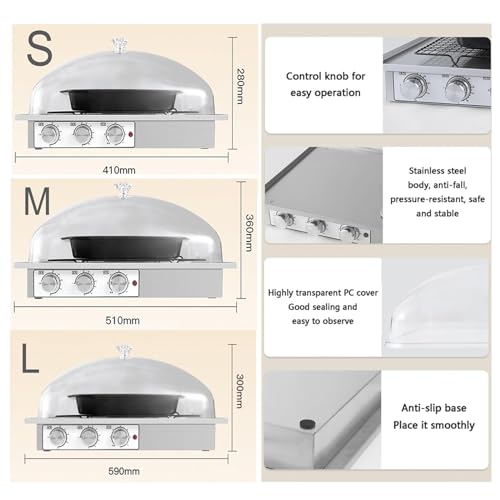 S
280mm
410mm
M
360mm
510mm
L
300mm
590mm

Control knob for easy operation

Stainless steel body, anti-fall, pressure-resistant, safe and stable

Highly transparent PC cover Good sealing and easy to observe

Anti-slip base Place it smoothly