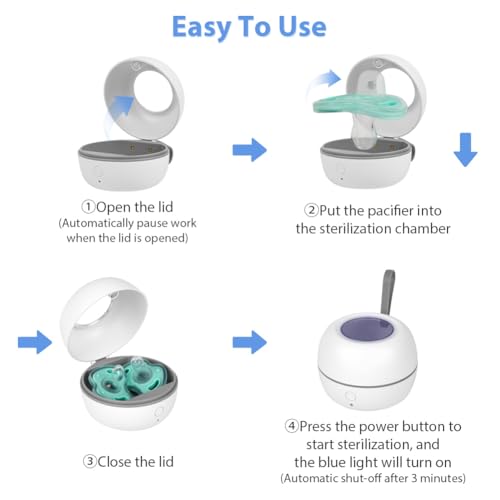 Easy To Use

①Open the lid
(Automatically pause work when the lid is opened)

②Put the pacifier into the sterilization chamber

③Close the lid

④Press the power button to start sterilization, and the blue light will turn on
(Automatic shut-off after 3 minutes)