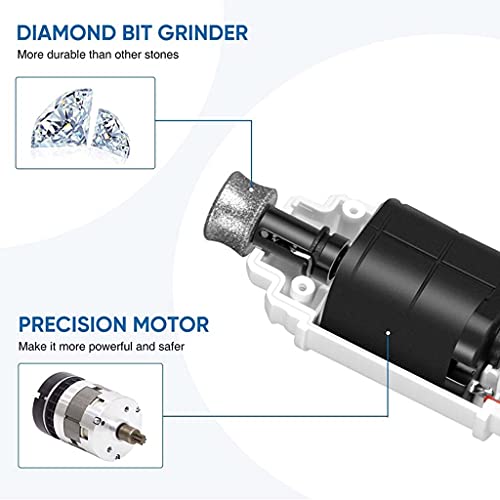 DIAMOND BIT GRINDER
More durable than other stones

PRECISION MOTOR
Make it more powerful and safer