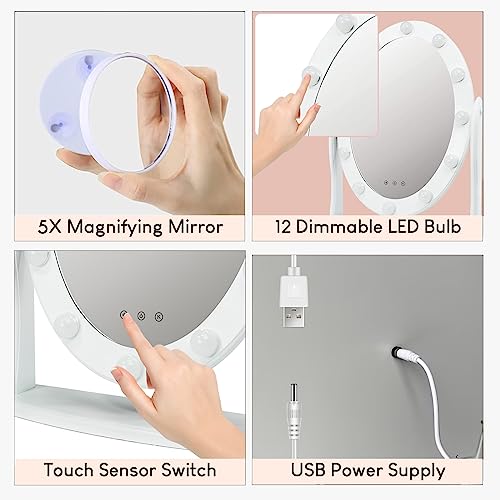 5X Magnifying Mirror

12 Dimmable LED Bulb

Touch Sensor Switch

USB Power Supply