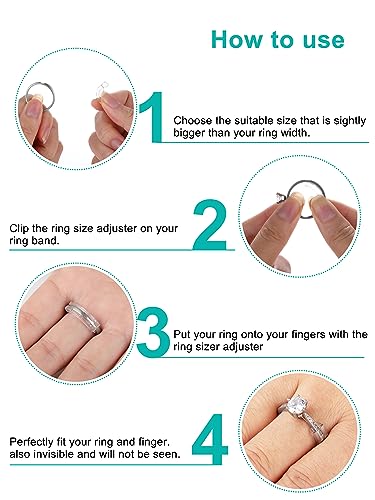 How to use

1

Choose the suitable size that is sightly bigger than your ring width.

2

Clip the ring size adjuster on your ring band.

3

Put your ring onto your fingers with the ring sizer adjuster

4

Perfectly fit your ring and finger. also invisible and will not be seen.