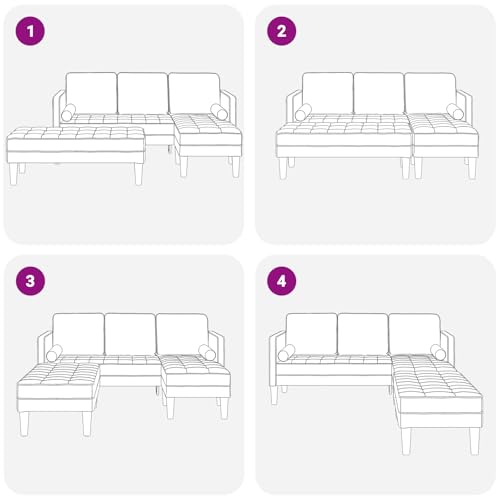 1

2

3

4