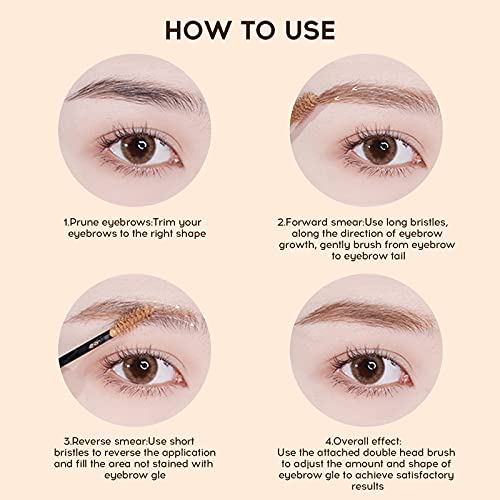 HOW TO USE

1.Prune eyebrows:Trim your eyebrows to the right shape

2.Forward smear:Use long bristles, along the direction of eyebrow growth, gently brush from eyebrow to eyebrow tail

3.Reverse smear:Use short bristles to reverse the application and fill the area not stained with eyebrow gle

4.Overall effect:
Use the attached double head brush to adjust the amount and shape of eyebrow gle to achieve satisfactory results