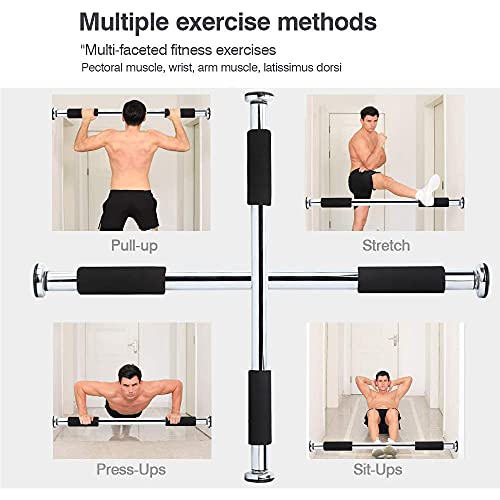 Multiple exercise methods

"Multi-faceted fitness exercises

Pectoral muscle, wrist, arm muscle, latissimus dorsi

Pull-up

Stretch

Press-Ups

Sit-Ups