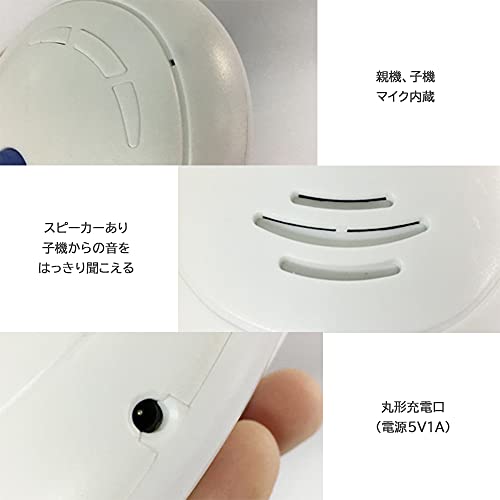 親機、子機
マイク内蔵

スピーカーあり
子機からの音を
はっきり聞こえる

丸形充電口
（電源5V1A）