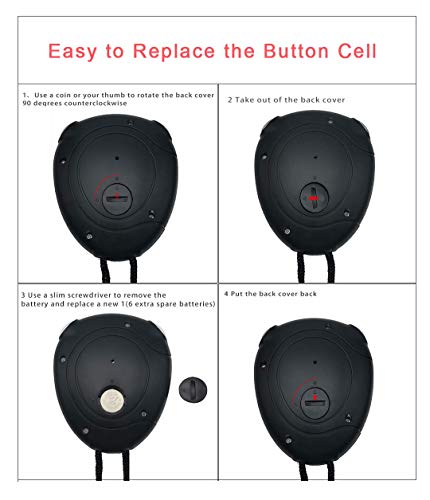 Easy to Replace the Button Cell

1、Use a coin or your thumb to rotate the back cover 90 degrees counterclockwise

2 Take out of the back cover

3 Use a slim screwdriver to remove the battery and replace a new 1(6 extra spare batteries)

4 Put the back cover back