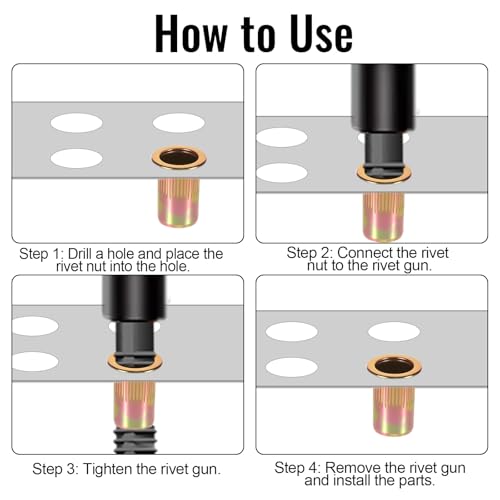 How to Use

Step 1: Drill a hole and place the rivet nut into the hole.

Step 2: Connect the rivet nut to the rivet gun.

Step 3: Tighten the rivet gun.

Step 4: Remove the rivet gun and install the parts.