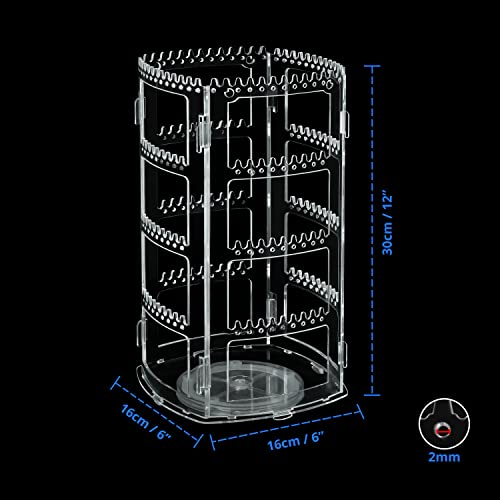 30cm / 12"

16cm / 6"

16cm / 6"

2mm