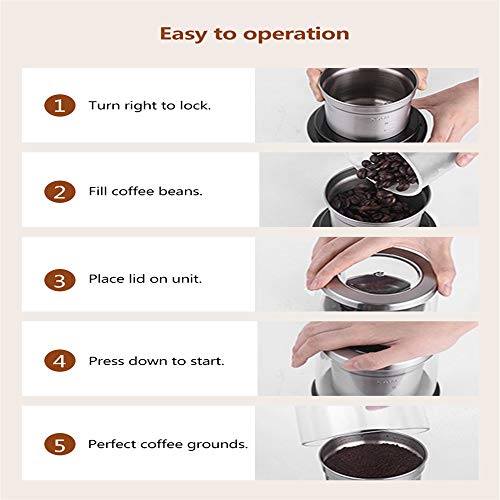 Easy to operation

1 Turn right to lock.

2 Fill coffee beans.

3 Place lid on unit.

4 Press down to start.

5 Perfect coffee grounds.