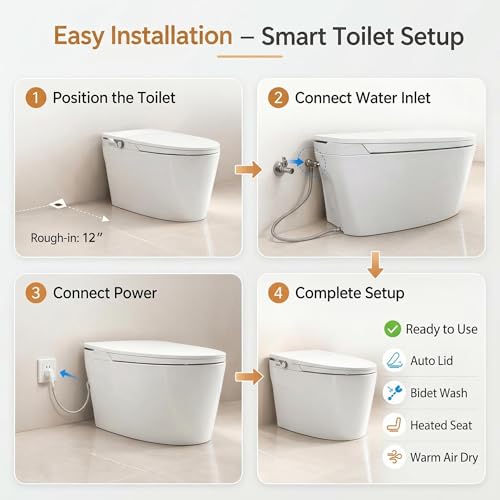 Easy Installation – Smart Toilet Setup

1 Position the Toilet

Rough-in: 12″

2 Connect Water Inlet

3 Connect Power

4 Complete Setup

Ready to Use

Auto Lid

Bidet Wash

Heated Seat

Warm Air Dry