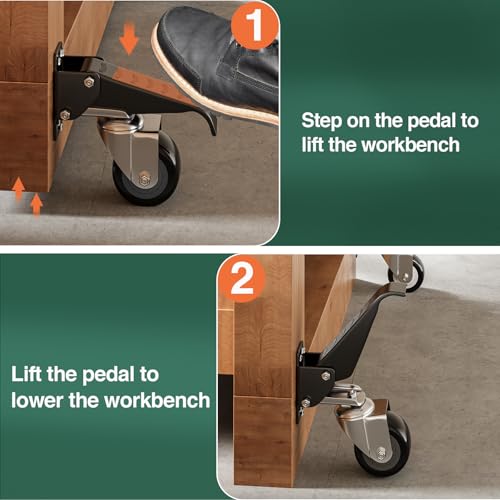 1

Step on the pedal to lift the workbench

2

Lift the pedal to lower the workbench