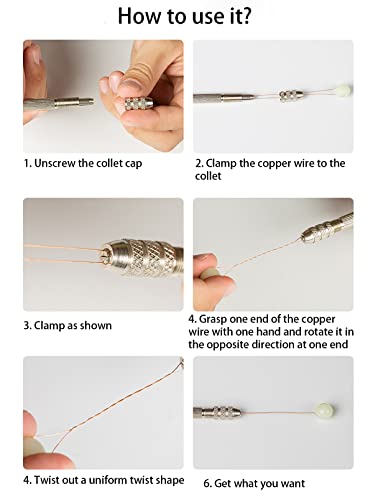 How to use it?

1. Unscrew the collet cap

2. Clamp the copper wire to the collet

3. Clamp as shown

4. Grasp one end of the copper wire with one hand and rotate it in the opposite direction at one end

4. Twist out a uniform twist shape

6. Get what you want