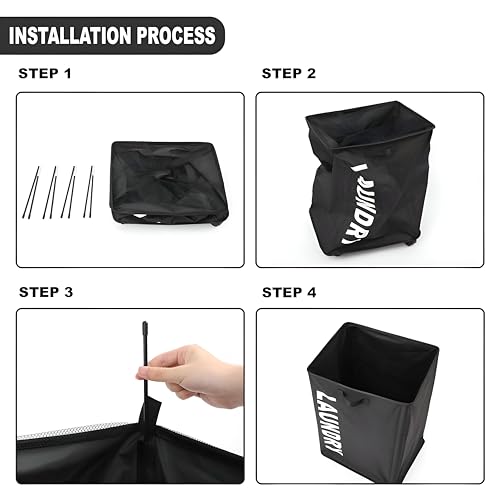 INSTALLATION PROCESS

STEP 1

STEP 2

LAUNDRY

STEP 3

STEP 4

LAUNDRY