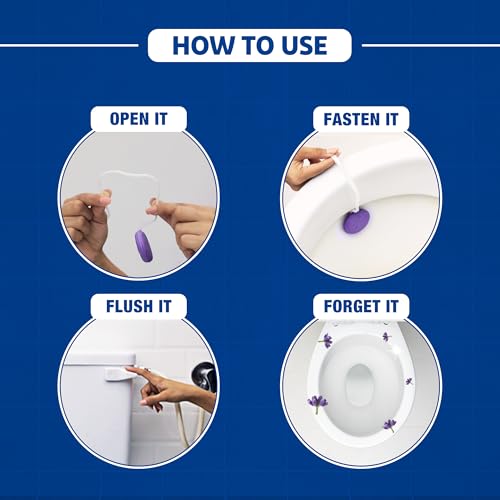 HOW TO USE

OPEN IT

FASTEN IT

FLUSH IT

FORGET IT