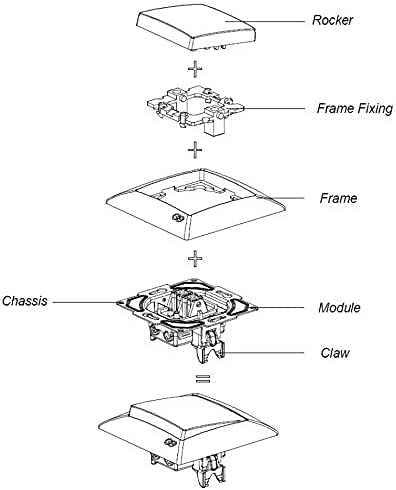 Rocker

+

Frame Fixing

+

Frame

+

Chassis

Module

Claw

=