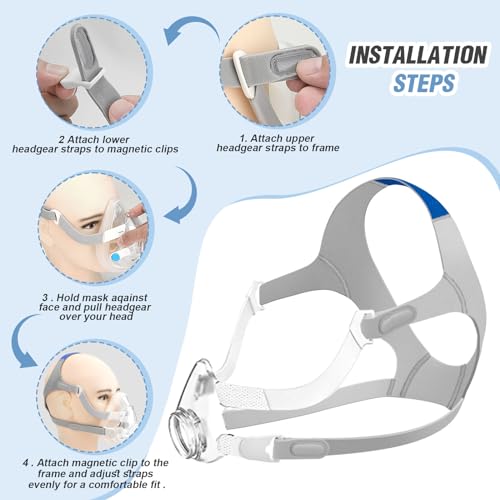 INSTALLATION STEPS

1. Attach upper headgear straps to frame

2 Attach lower headgear straps to magnetic clips

3 . Hold mask aqainst face and pull headgear over your head

4 . Attach magnetic clip to the frame and adjust straps evenly for a comfortable fit .