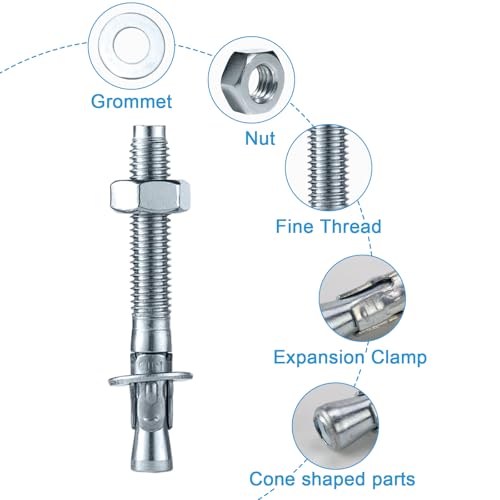 Grommet

Nut

Fine Thread

Expansion Clamp

Cone shaped parts