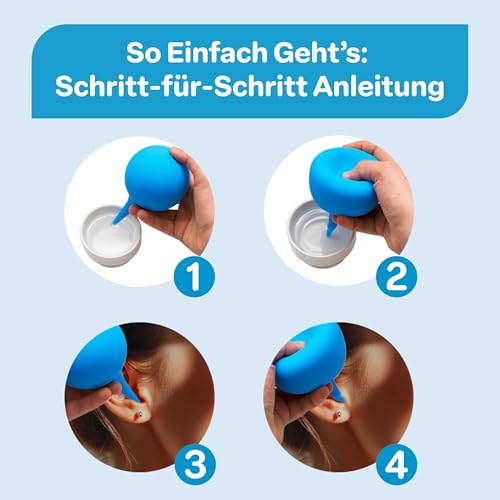 So Einfach Geht's:
Schritt-für-Schritt Anleitung

1

2

3

4