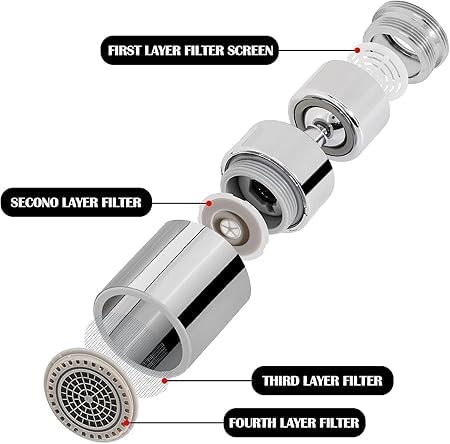 FIRST LAYER FILTER SCREEN

SECONO LAYER FILTER

THIRD LAYER FILTER

FOURTH LAYER FILTER