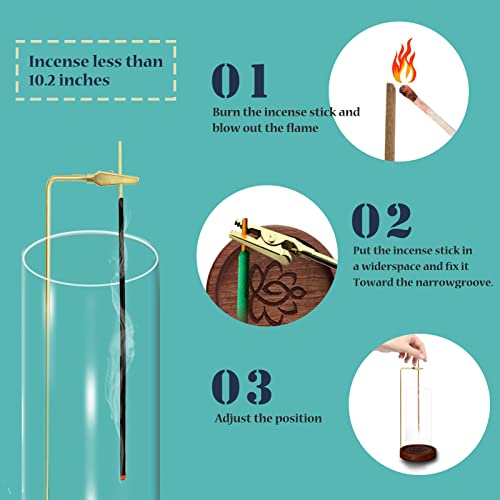 Incense less than 10.2 inches

01
Burn the incense stick and blow out the flame

02
Put the incense stick in a widerspace and fix it Toward the narrowgroove.

03
Adjust the position