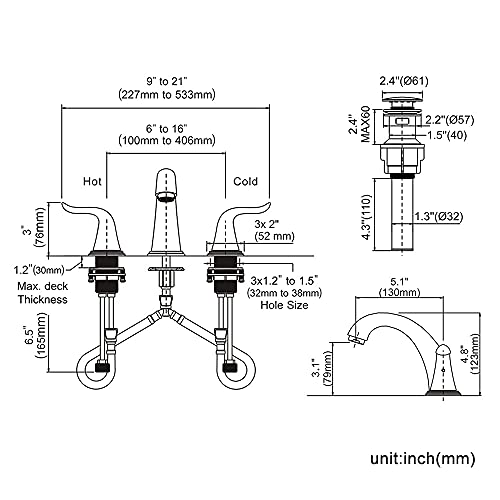 9" to 21"
(227mm to 533mm)

6" to 16"
(100mm to 406mm)

Hot

Cold

3"
(76mm)

3x 2"
(52 mm)

1.2"(30mm)

Max. deck
Thickness

3x1.2" to 1.5"
(32mm to 38mm)
Hole Size

6.5"
(165mm)

2.4"(Ø61)

2.4"
MAX60

2.2"(Ø57)

1.5"(40)

4.3"(110)

1.3"(Ø32)

5.1"
(130mm)

3.1"
(79mm)

4.8"
(123mm)

unit:inch(mm)