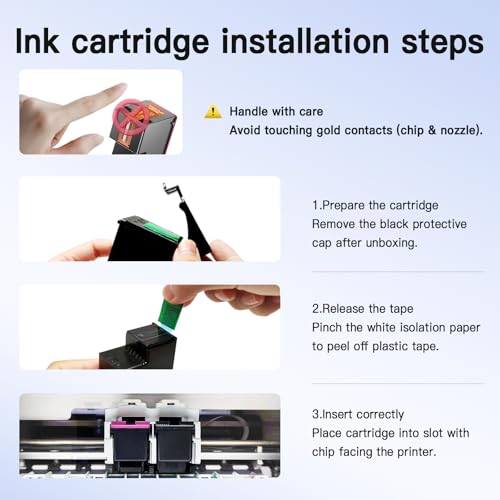 Ink cartridge installation steps

Handle with care
Avoid touching gold contacts (chip & nozzle).

1.Prepare the cartridge
Remove the black protective cap after unboxing.

2.Release the tape
Pinch the white isolation paper to peel off plastic tape.

3.Insert correctly
Place cartridge into slot with chip facing the printer.