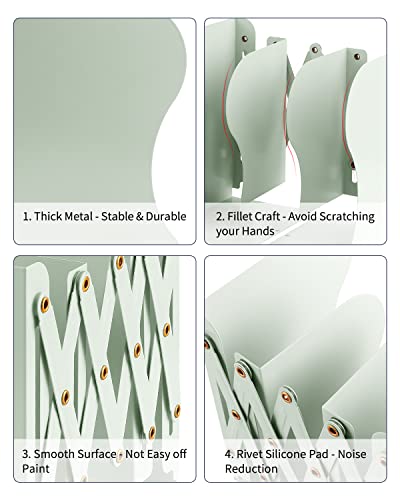 1. Thick Metal - Stable & Durable

2. Fillet Craft - Avoid Scratching your Hands

3. Smooth Surface - Not Easy off Paint

4. Rivet Silicone Pad - Noise Reduction