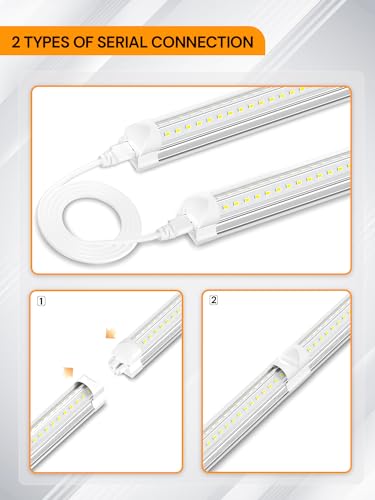 2 TYPES OF SERIAL CONNECTION

1

2