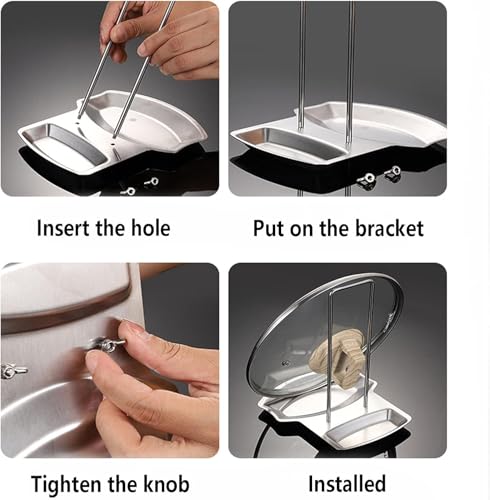 Insert the hole

Put on the bracket

Tighten the knob

Installed