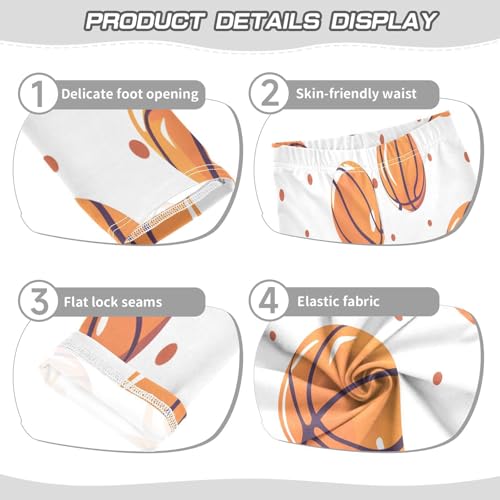 PRODUCT DETAILS DISPLAY

1 Delicate foot opening

2 Skin-friendly waist

3 Flat lock seams

4 Elastic fabric