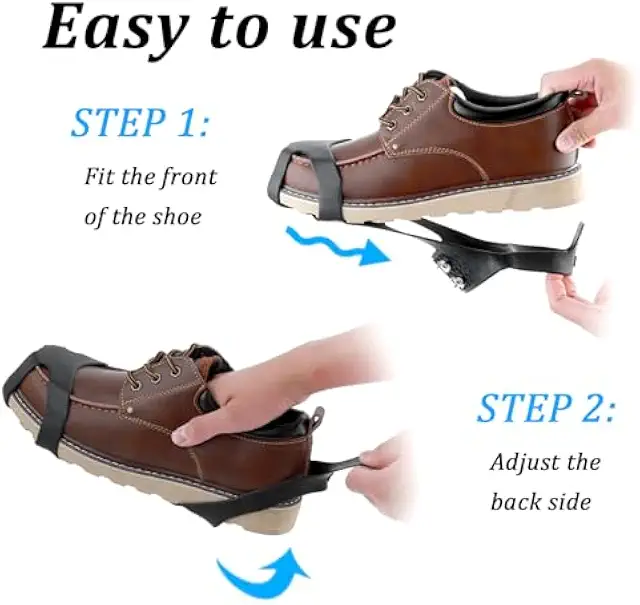 Easy to use

STEP 1:

Fit the front of the shoe

STEP 2:

Adjust the back side