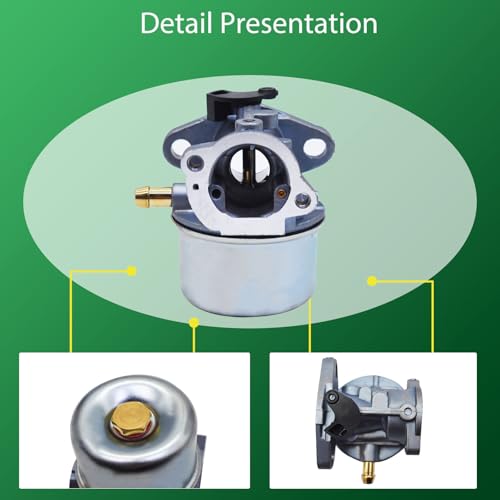 Detail Presentation