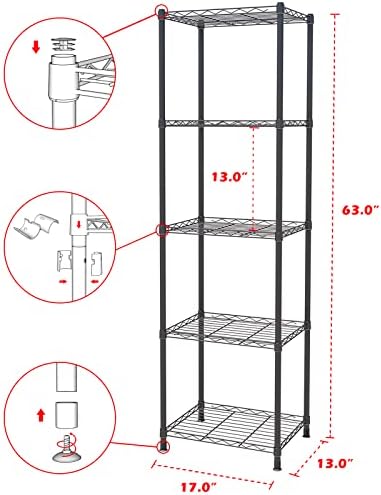 13.0"

63.0"

13.0"

17.0"