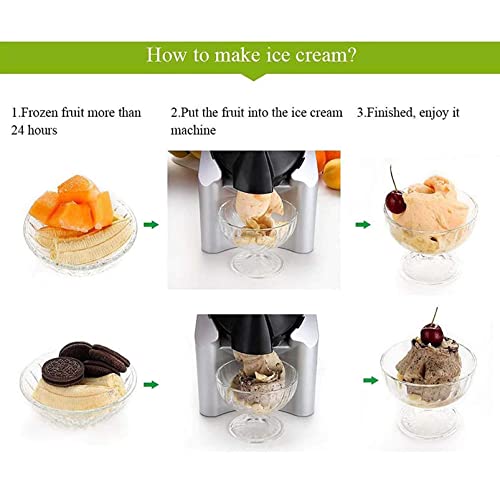 How to make ice cream?

1.Frozen fruit more than 24 hours

2.Put the fruit into the ice cream machine

3.Finished, enjoy it