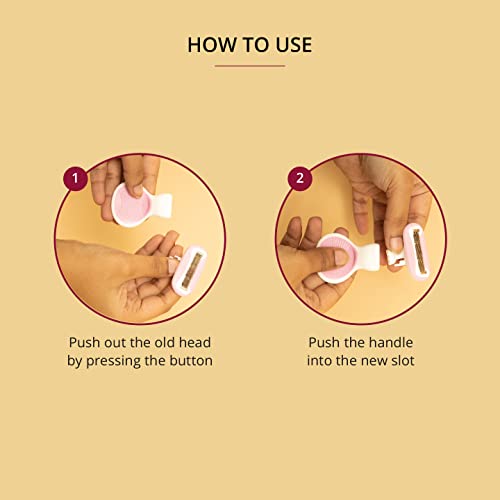 HOW TO USE

1

Push out the old head by pressing the button

2

Push the handle into the new slot