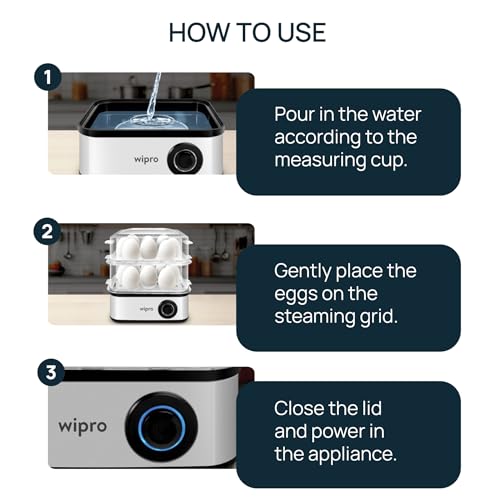 HOW TO USE

1

wipro

Pour in the water according to the measuring cup.

2

wipro

Gently place the eggs on the steaming grid.

3

wipro

Close the lid and power in the appliance.