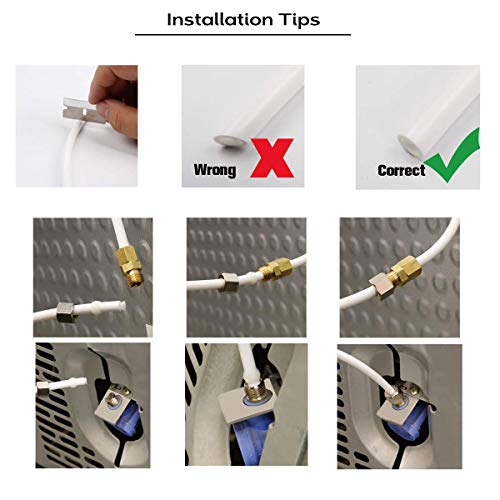 Installation Tips

Wrong

Correct