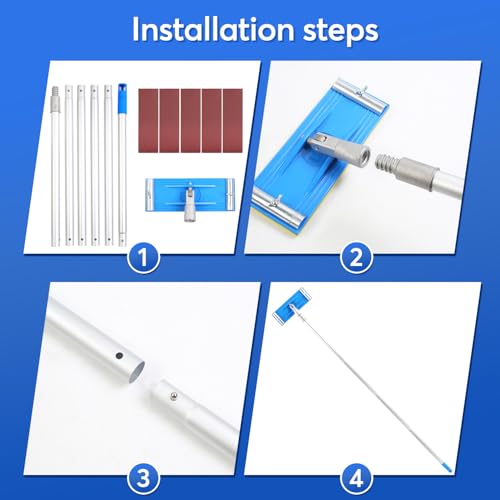 Installation steps

1

2

3

4