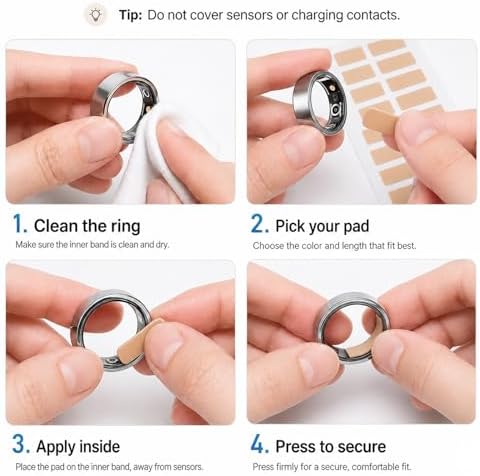 Tip: Do not cover sensors or charging contacts.

1. Clean the ring
Make sure the inner band is clean and dry.

2. Pick your pad
Choose the color and length that fit best.

3. Apply inside
Place the pad on the inner band, away from sensors.

4. Press to secure
Press firmly for a secure, comfortable fit.