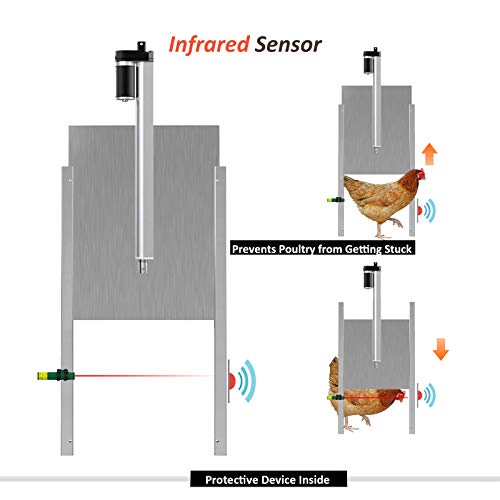 Infrared Sensor

Prevents Poultry from Getting Stuck

Protective Device Inside