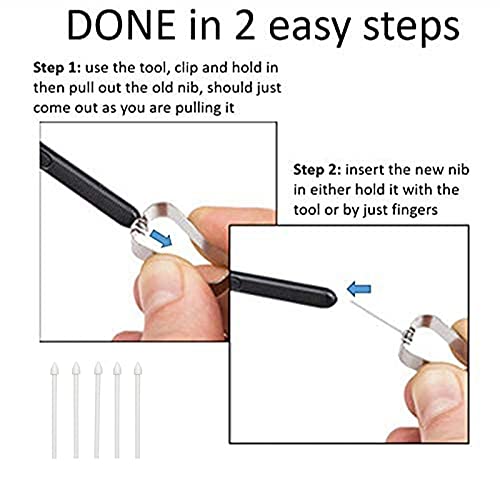 DONE in 2 easy steps

Step 1: use the tool, clip and hold in then pull out the old nib, should just come out as you are pulling it

Step 2: insert the new nib in either hold it with the tool or by just fingers