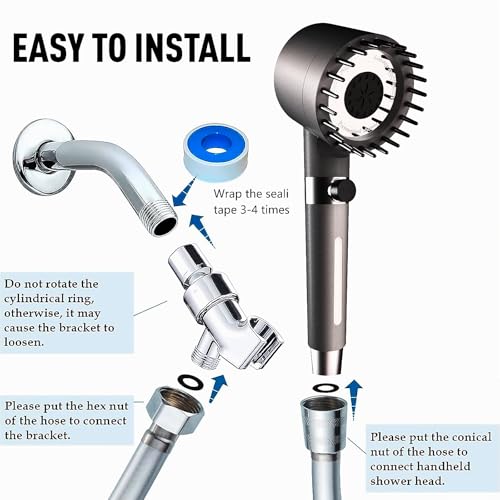 EASY TO INSTALL

Wrap the seali tape 3-4 times

Do not rotate the cylindrical ring, otherwise, it may cause the bracket to loosen.

Please put the hex nut of the hose to connect the bracket.

Please put the conical nut of the hose to connect handheld shower head.