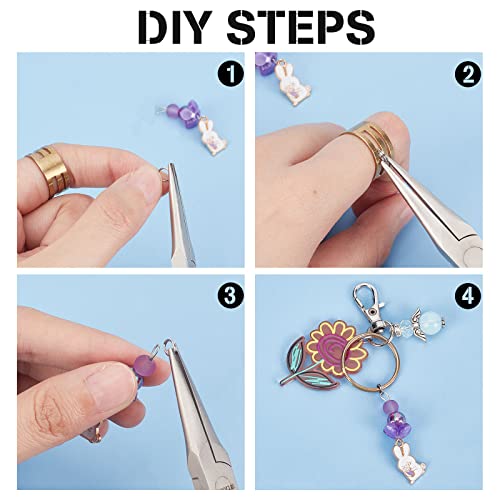 DIY STEPS

1

2

3

4