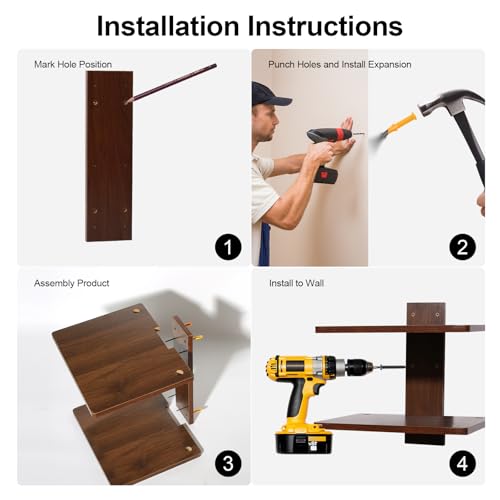 Installation Instructions

Mark Hole Position

1

Punch Holes and Install Expansion

2

Assembly Product

3

Install to Wall

4