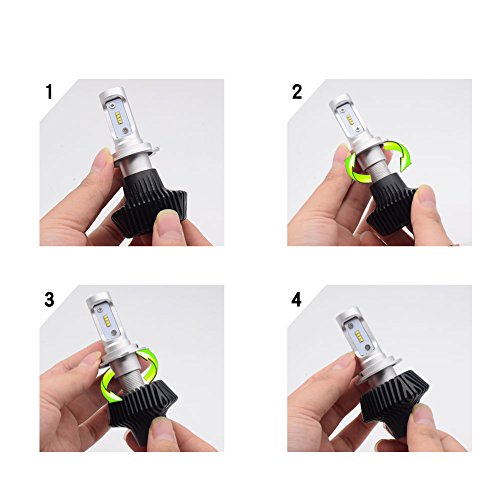 1

2

3

4