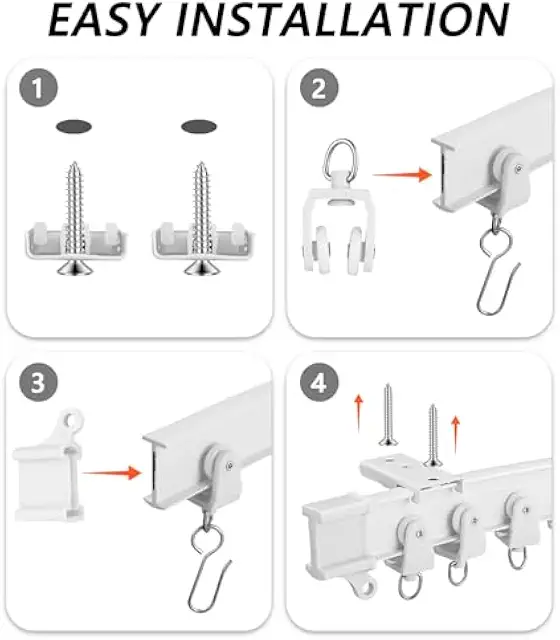 EASY INSTALLATION

1

2

3

4