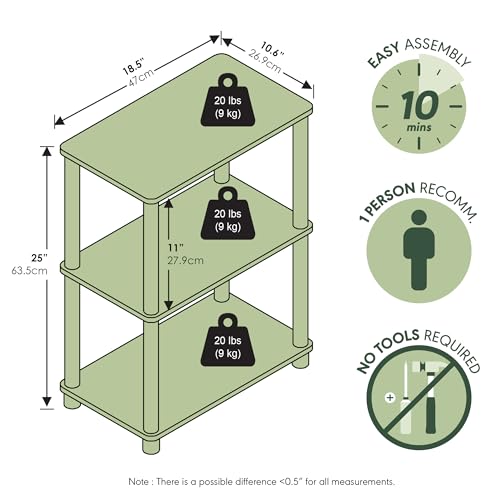 18.5"
47cm

10.6"
26.9cm

20 lbs
(9 kg)

20 lbs
(9 kg)

11"
27.9cm

25"
63.5cm

20 lbs
(9 kg)

EASY ASSEMBLY
10
mins

1 PERSON RECOMM.

NO TOOLS REQUIRED

Note : There is a possible difference <0.5" for all measurements.